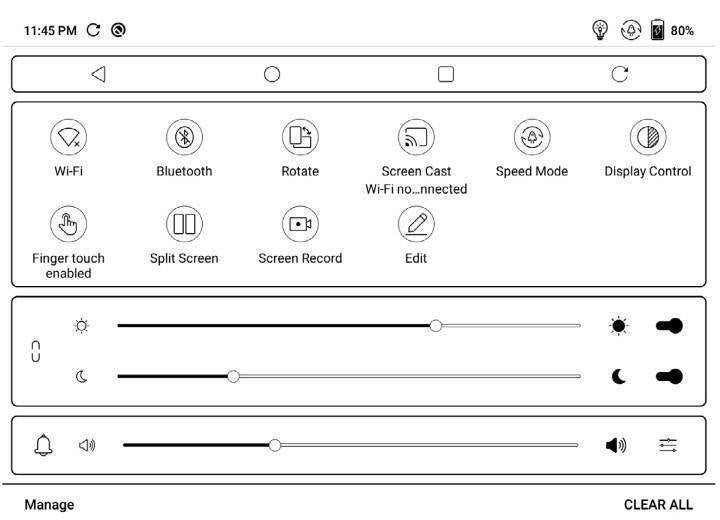 11:45 PM

80%

Wi-Fi
Bluetooth
Rotate
Screen Cast
Wi-Fi no...nnected
Speed Mode
Display Control
Finger touch enabled
Split Screen
Screen Record
Edit

Manage
CLEAR ALL